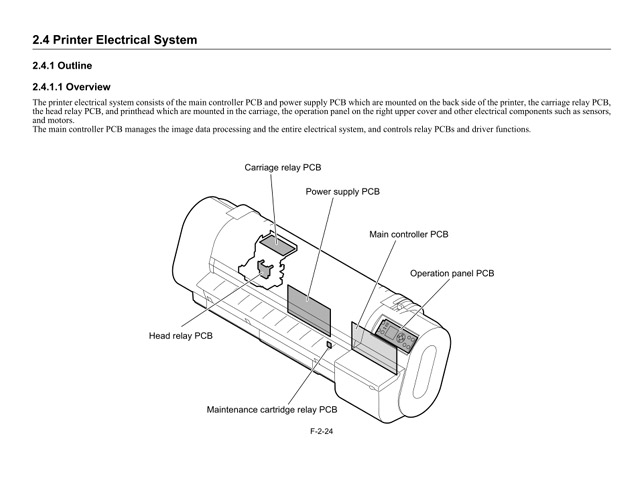 2.4 Printer Electrical System

2.4.1 Outline

2.4.1.1 Overview

The printer electrical system consists of the main controller PCB and power supply PCB which are mounted on the back side of the printer, the carriage relay PCB, the head relay PCB, and printhead which are mounted in the carriage, the operation panel on the right upper cover and other electrical components such as sensors, and motors.
The main controller PCB manages the image data processing and the entire electrical system, and controls relay PCBs and driver functions.

Carriage relay PCB

Power supply PCB

Main controller PCB

Operation panel PCB

Head relay PCB

Maintenance cartridge relay PCB

F-2-24